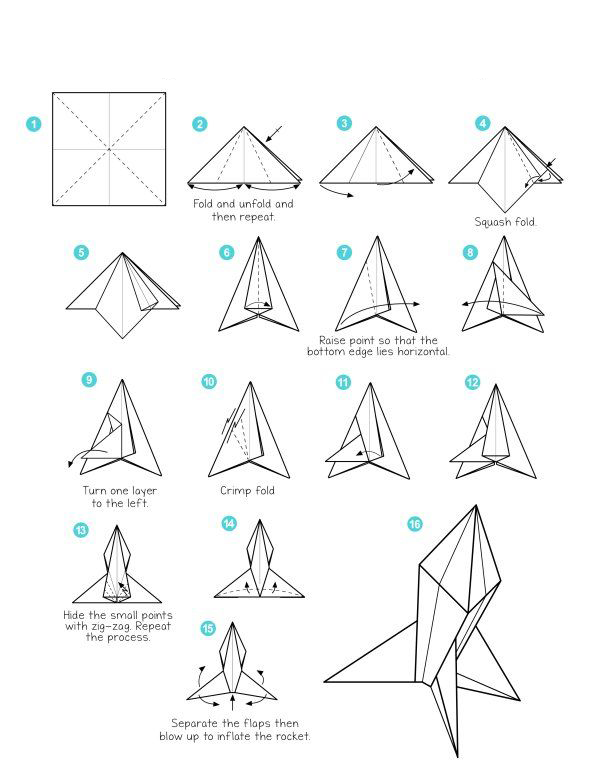 1

2

Fold and unfold and then repeat.

3

4

Squash fold.

5

6

7

Raise point so that the bottom edge lies horizontal.

8

9

Turn one layer to the left.

10

Crimp fold

11

12

13

Hide the small points with zig-zag. Repeat the process.

14

15

Separate the flaps then blow up to inflate the rocket.

16